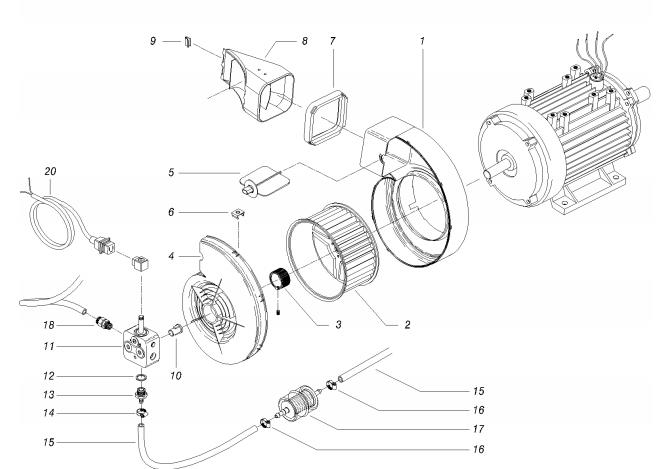 9
8
7
1
20
5
6
4
3
2
18
11
10
12
13
14
15
15
16
17
16