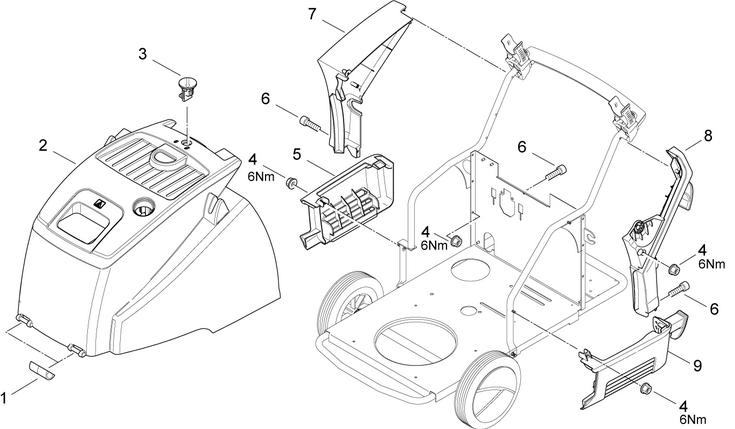 7
3
6
2
4
6Nm
5
6
8
4
6Nm
4
6Nm
6
9
1
4
6Nm