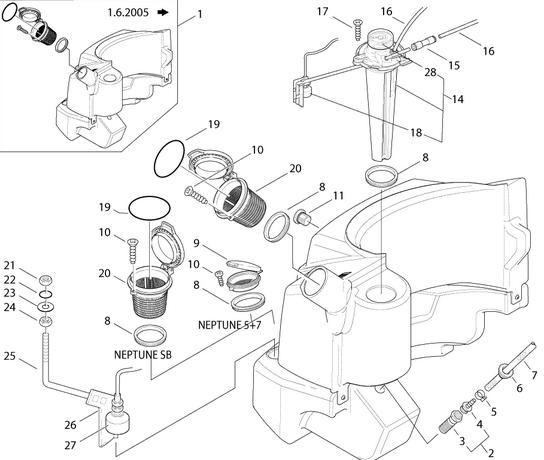 1.6.2005
1
17
16
16
15
28
14
18
19
10
20
8
8
11
19
10
9
10
20
8
NEPTUNE 5+7
8
NEPTUNE SB
21
22
23
24
25
26
27
7
6
5
4
3
2