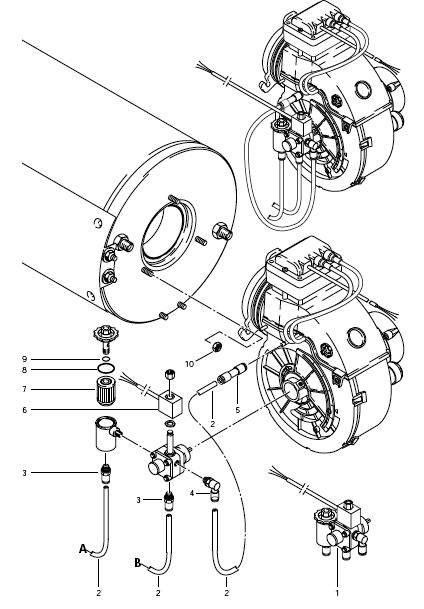 9
8
7
6
10
2
5
3
3
4
A
B
2
2
2
1