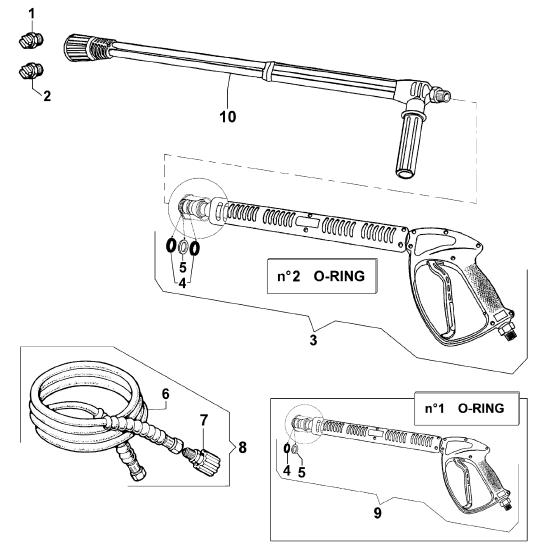 1
2
10
5
4
n°2 O-RING
3
6
7
8
n°1 O-RING
4
5
9