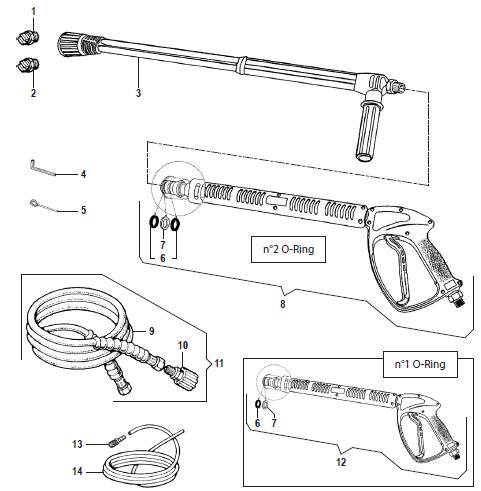 1
2
3
4
5
7
6
n°2 O-Ring
8
9
10
11
n°1 O-Ring
6
7
12
13
14