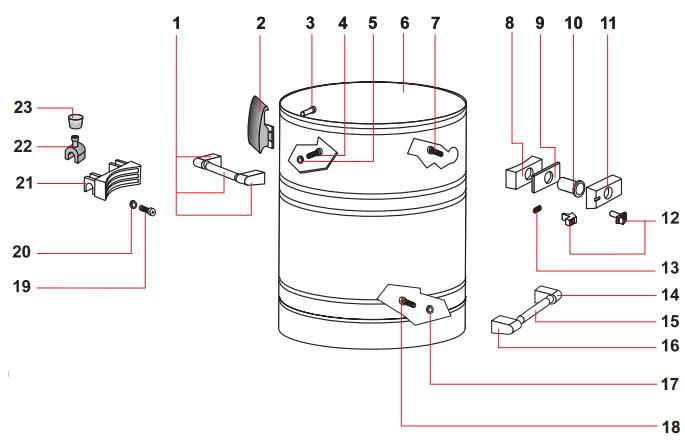 1
2
3
4
5
6
7
8
9
10
11
23
22
21
20
19
12
13
14
15
16
17
18