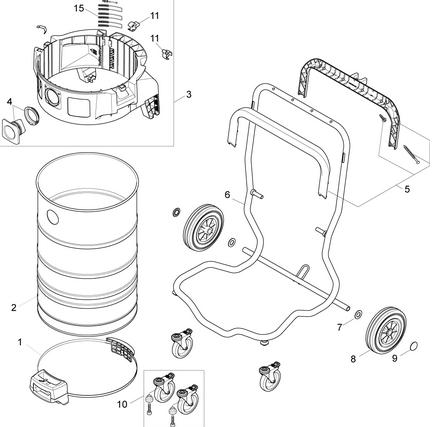 15
11
11
3
4
5
6
2
7
1
8
9
10